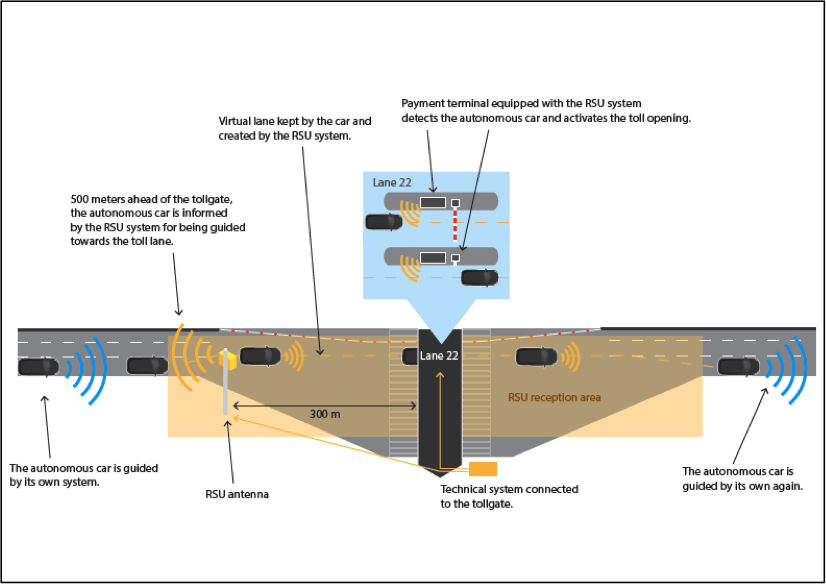 Payment terminal equipped with the RSU system detects the autonomous car and activates the toll opening.

Virtual lane kept by the car and created by the RSU system.

Lane 22

500 meters ahead of the tollgate, the autonomous car is informed by the RSU system for being guided towards the toll lane.

Lane 22

RSU reception area

300 m

The autonomous car is guided by its own system.

RSU antenna

Technical system connected to the tollgate.

The autonomous car is guided by its own again.