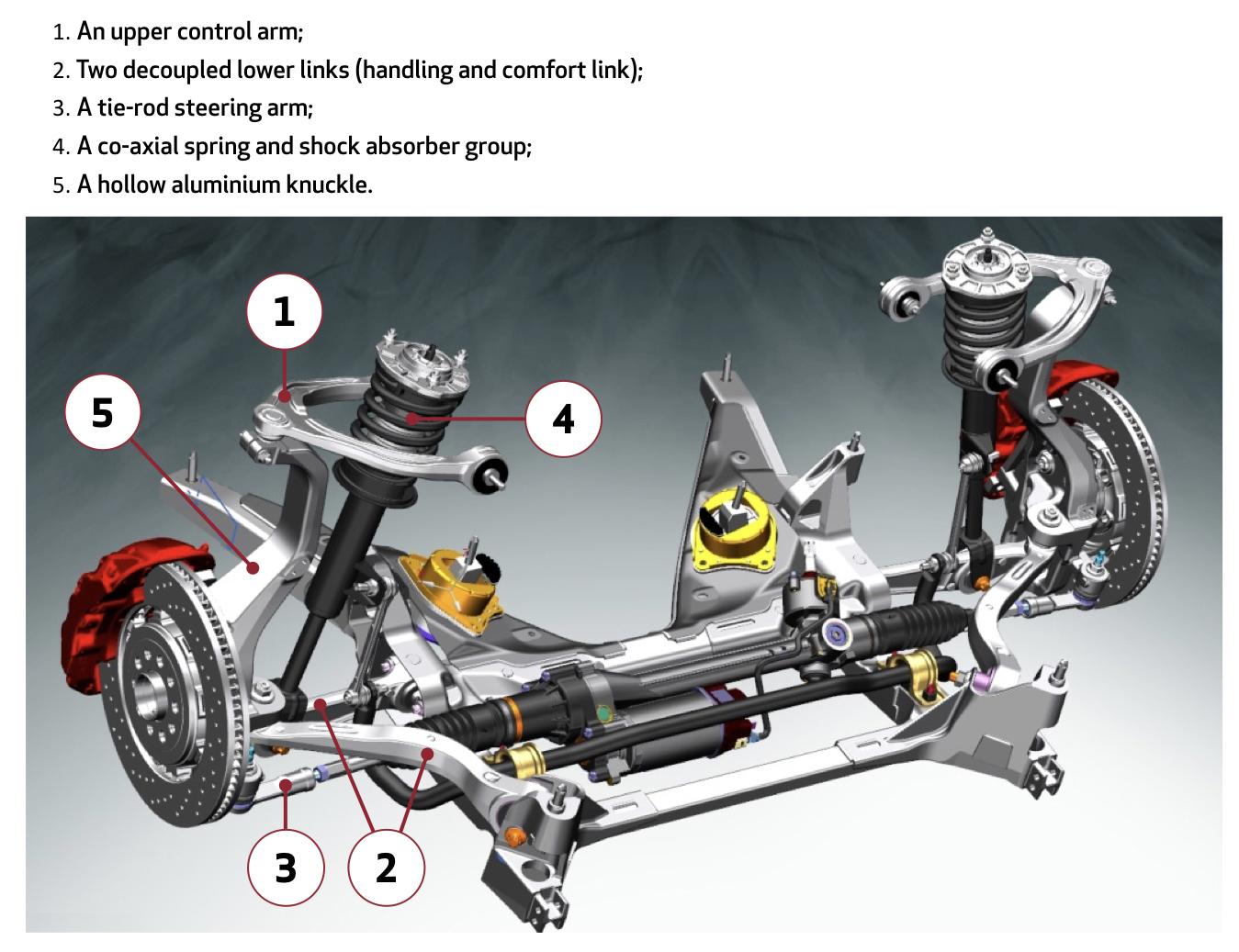 1. An upper control arm;
2. Two decoupled lower links (handling and comfort link);
3. A tie-rod steering arm;
4. A co-axial spring and shock absorber group;
5. A hollow aluminium knuckle.

1

5

4

3

2